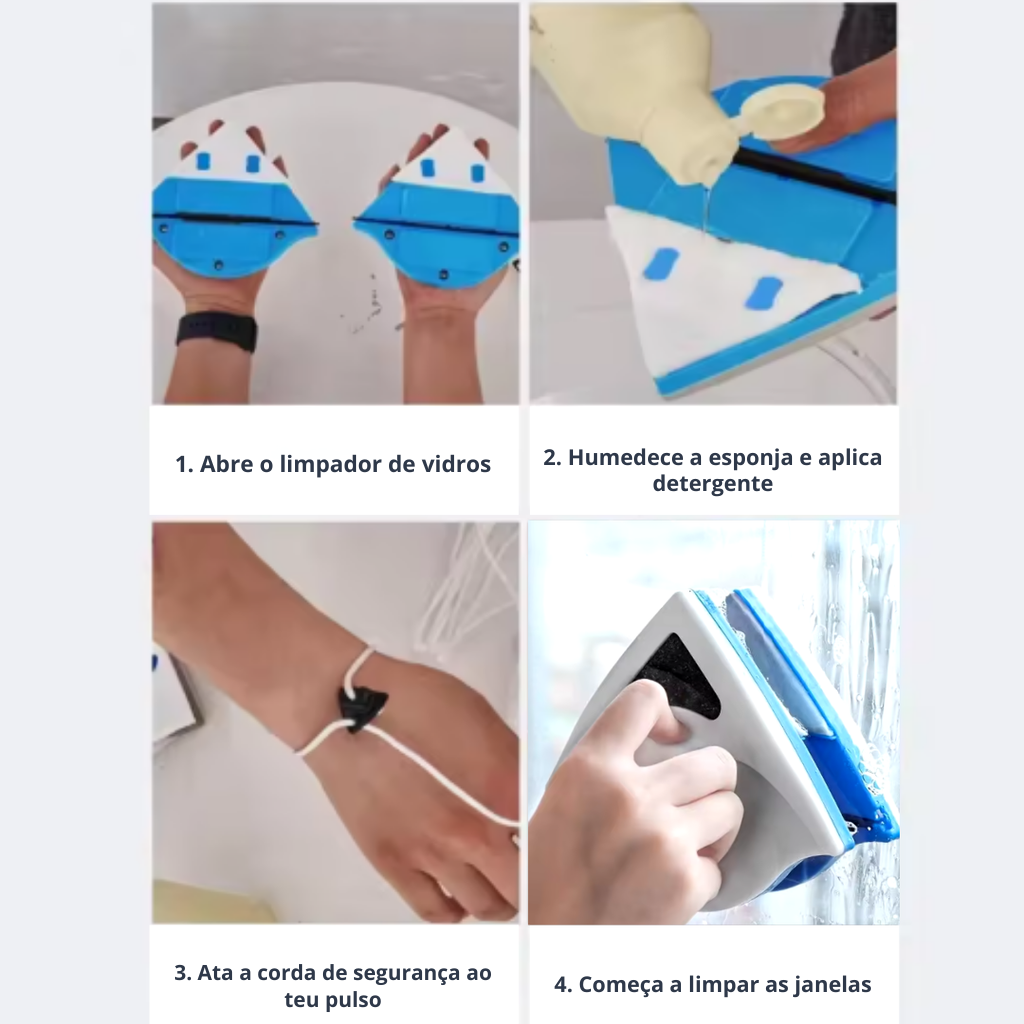 1. Abre o limpador de vidros

2. Humedece a esponja e aplica detergente

3. Ata a corda de segurança ao teu pulso

4. Começa a limpar as janelas