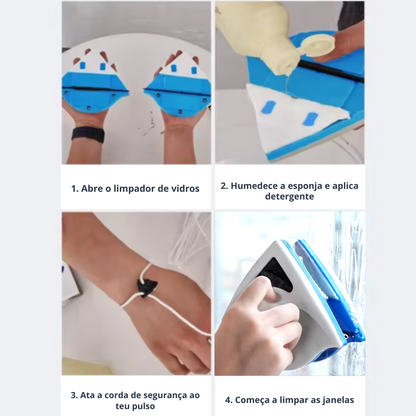 1. Abre o limpador de vidros

2. Humedece a esponja e aplica detergente

3. Ata a corda de segurança ao teu pulso

4. Começa a limpar as janelas