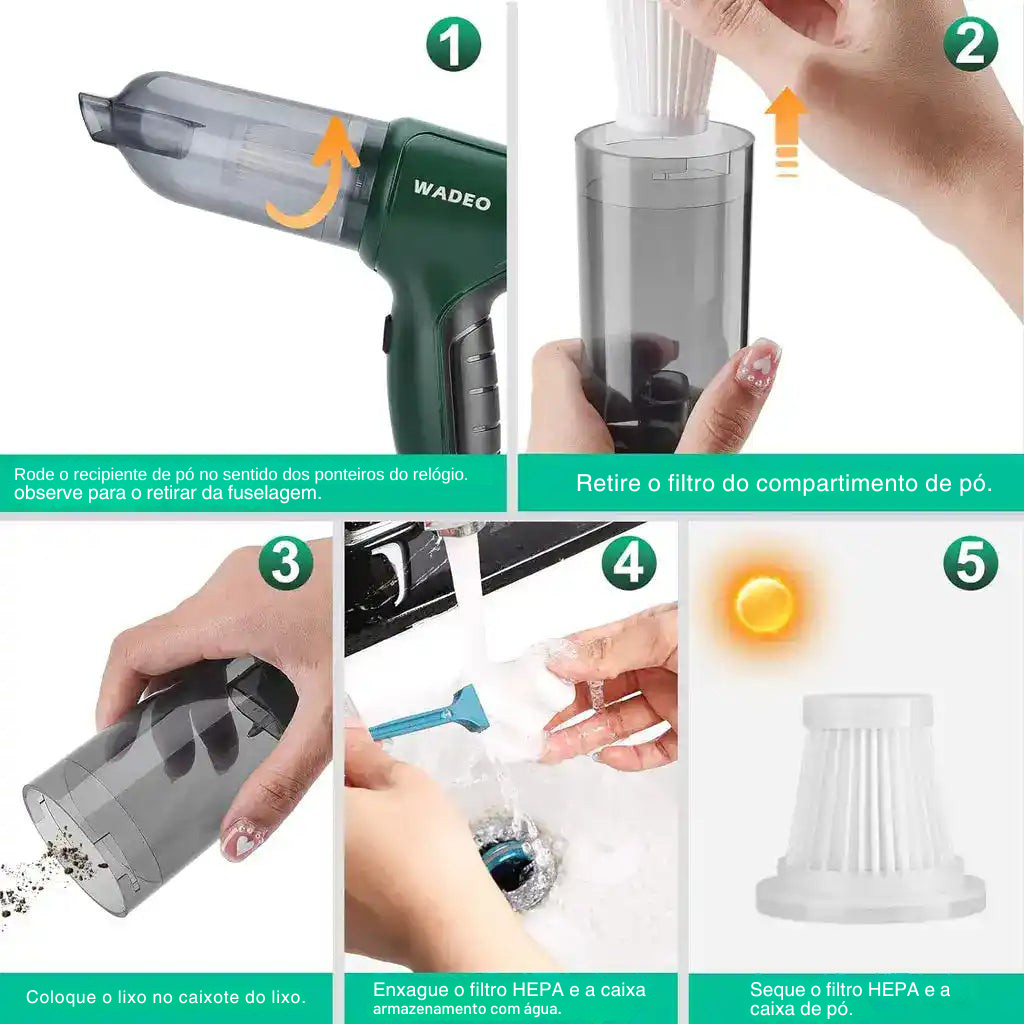 1

WADEO

Rode o recipiente de pó no sentido dos ponteiros do relógio. observe para o retirar da fuselagem.

2

Retire o filtro do compartimento de pó.

3

Coloque o lixo no caixote do lixo.

4

Enxague o filtro HEPA e a caixa armazenamento com água.

5

Seque o filtro HEPA e a caixa de pó.