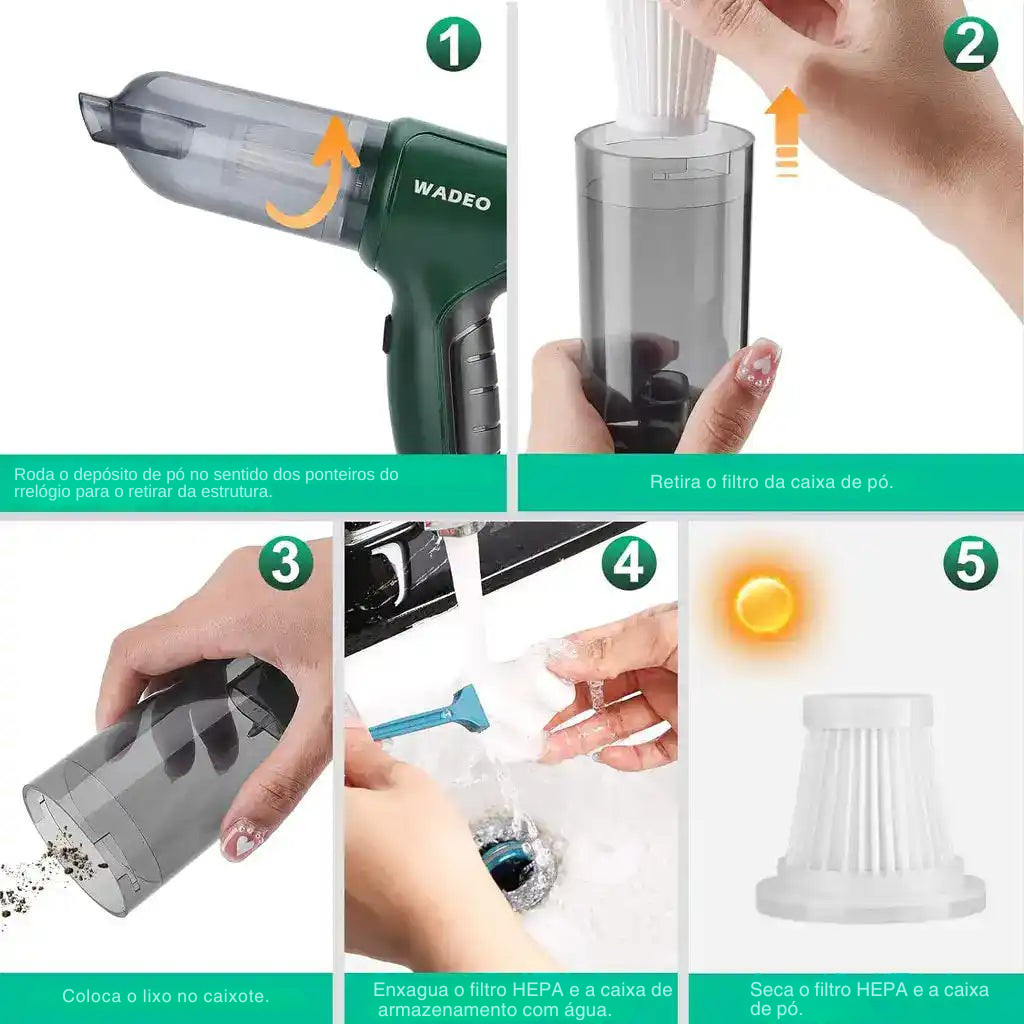 1

WADEO

Roda o depósito de pó no sentido dos ponteiros do rrelógio para o retirar da estrutura.

2

Retira o filtro da caixa de pó.

3

Coloca o lixo no caixote.

4

Enxagua o filtro HEPA e a caixa de armazenamento com água.

5

Seca o filtro HEPA e a caixa de pó.