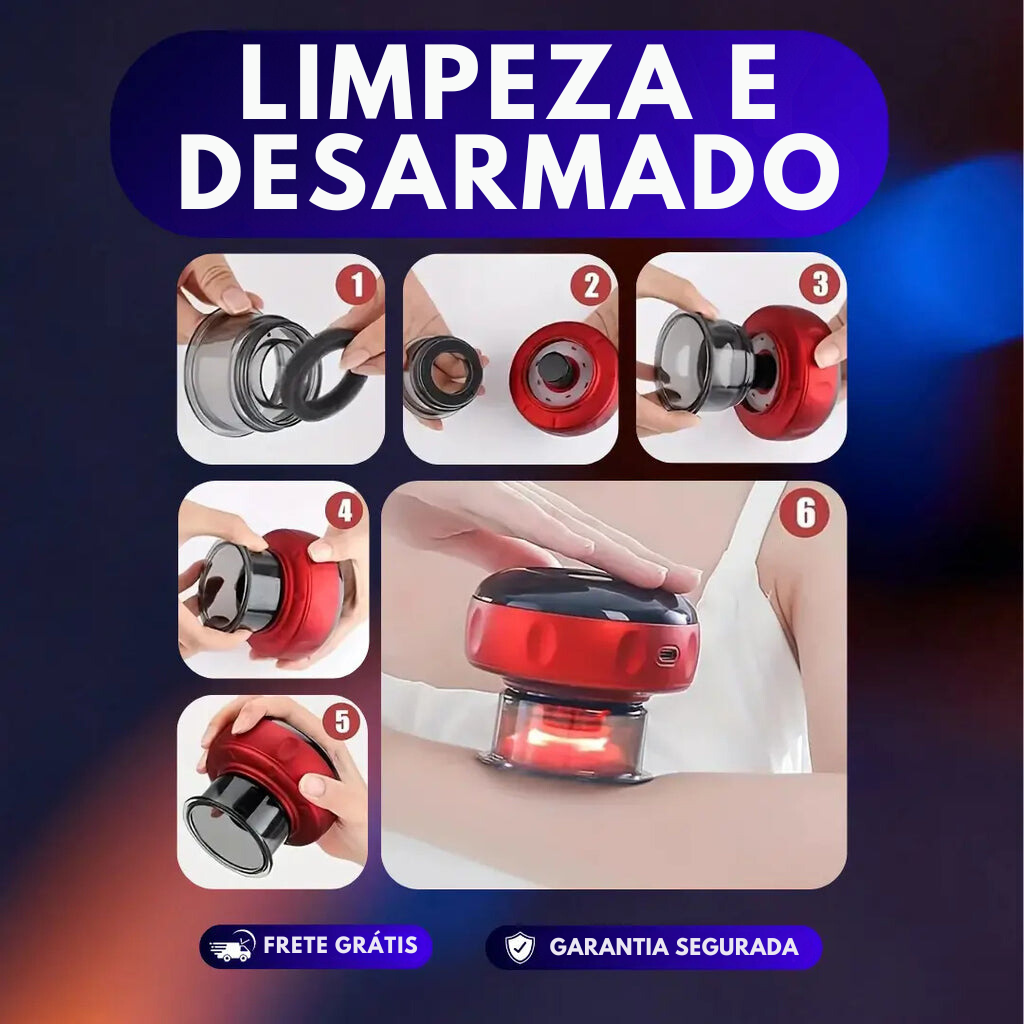 LIMPEZA E DESARMADO

1

2

3

4

5

6

FRETE GRÁTIS

GARANTIA SEGURADA