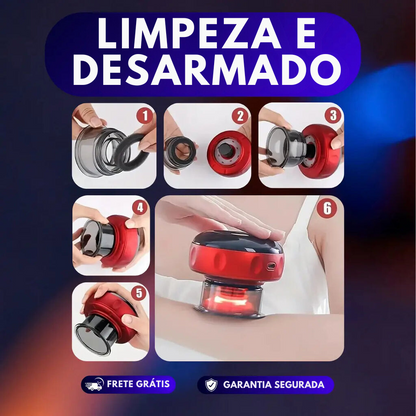 LIMPEZA E DESARMADO

1

2

3

4

5

6

FRETE GRÁTIS

GARANTIA SEGURADA