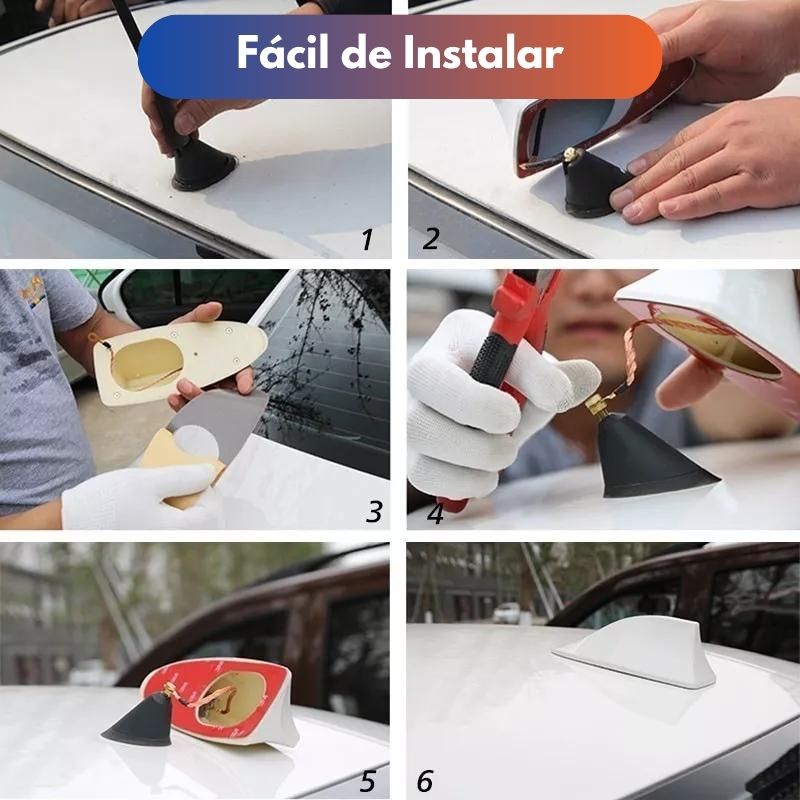 Fácil de Instalar

1

2

3

4

5

6