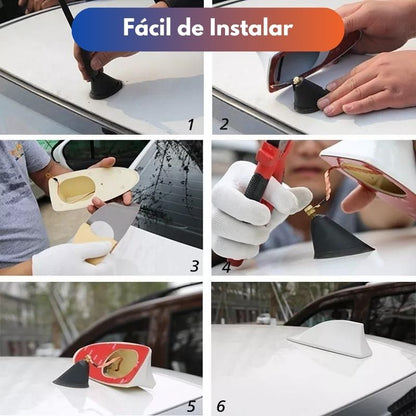 Fácil de Instalar

1

2

3

4

5

6