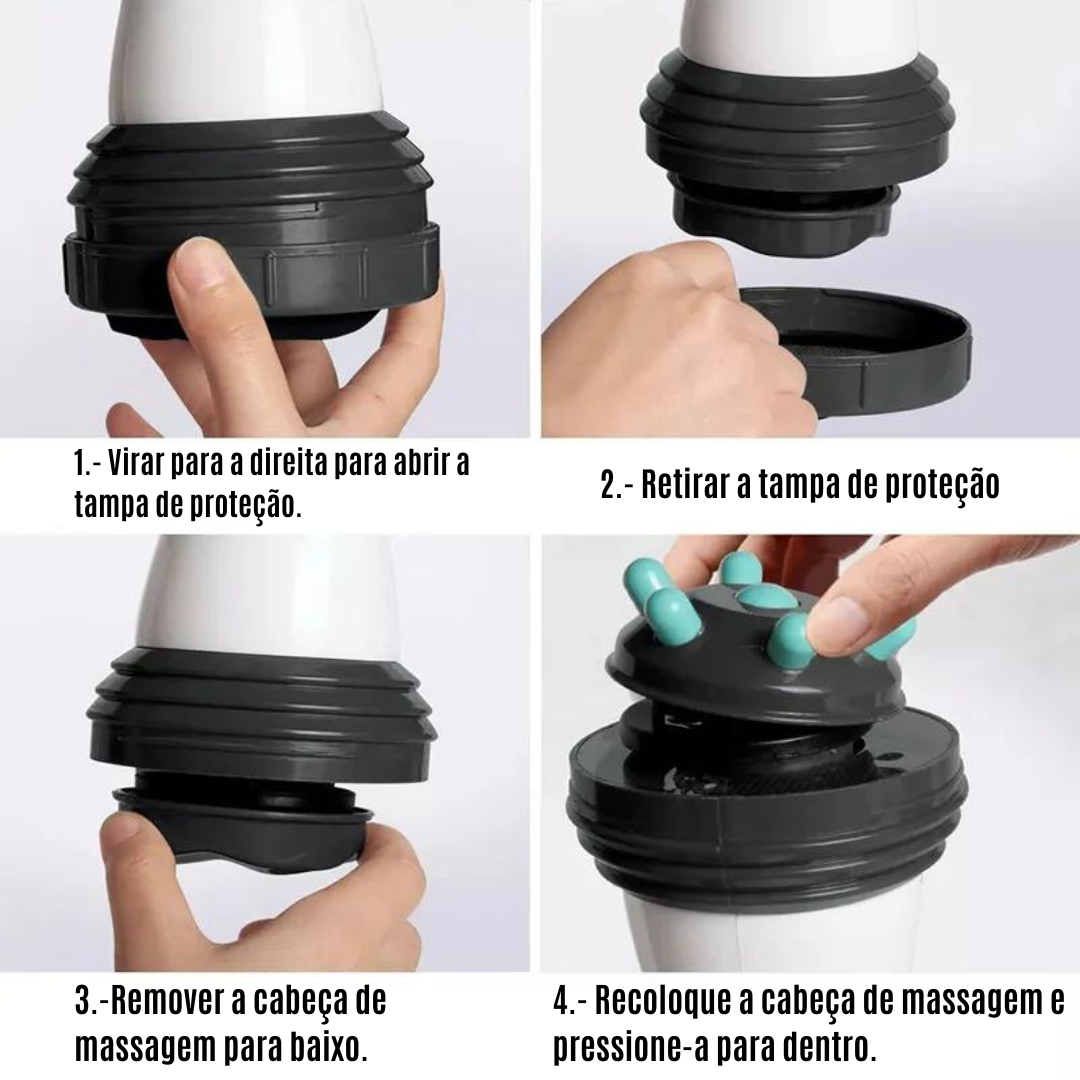 1.- Virar para a direita para abrir a tampa de proteção.

2.- Retirar a tampa de proteção

3.-Remover a cabeça de massagem para baixo.

4.- Recoloque a cabeça de massagem e pressione-a para dentro.