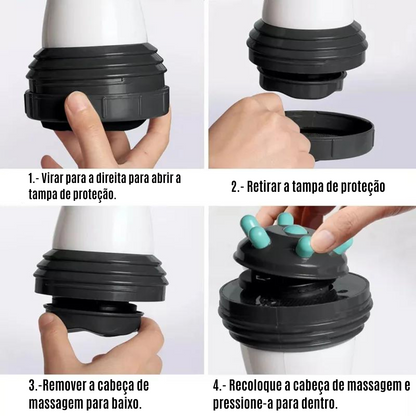 1.- Virar para a direita para abrir a tampa de proteção.

2.- Retirar a tampa de proteção

3.-Remover a cabeça de massagem para baixo.

4.- Recoloque a cabeça de massagem e pressione-a para dentro.